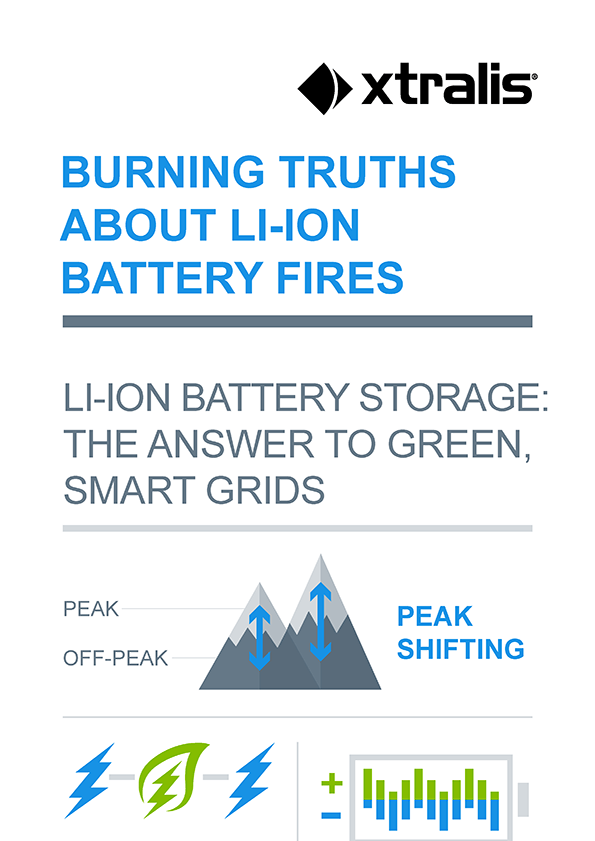 xtralis®

BURNING TRUTHS ABOUT LI-ION BATTERY FIRES

LI-ION BATTERY STORAGE: THE ANSWER TO GREEN, SMART GRIDS

PEAK

OFF-PEAK

PEAK SHIFTING

+
−