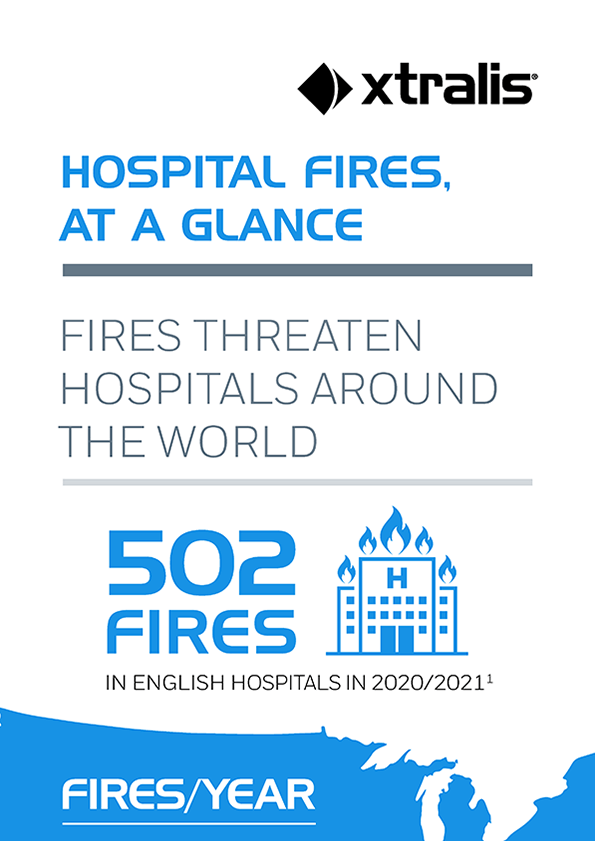 xtralis

HOSPITAL FIRES, AT A GLANCE

FIRES THREATEN HOSPITALS AROUND THE WORLD

502 FIRES

H

IN ENGLISH HOSPITALS IN 2020/2021$^1$

FIRES/YEAR